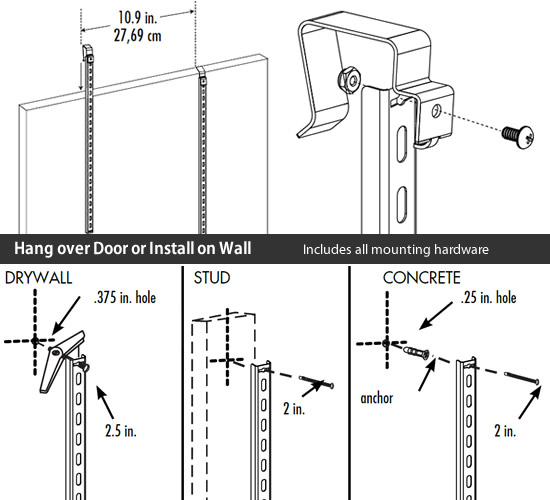 10.9 in.
27,69 cm

Hang over Door or Install on Wall

Includes all mounting hardware

DRYWALL

.375 in. hole

2.5 in.

STUD

2 in.

CONCRETE

.25 in. hole

anchor

2 in.